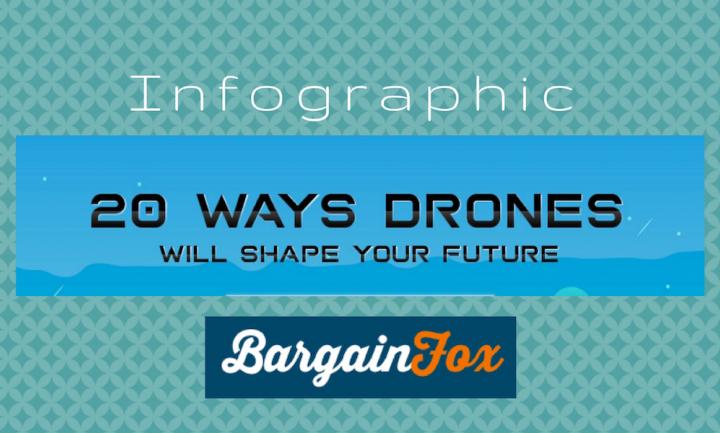 Infographic

20 WAYS DRONES
WILL SHAPE YOUR FUTURE

BargainFox